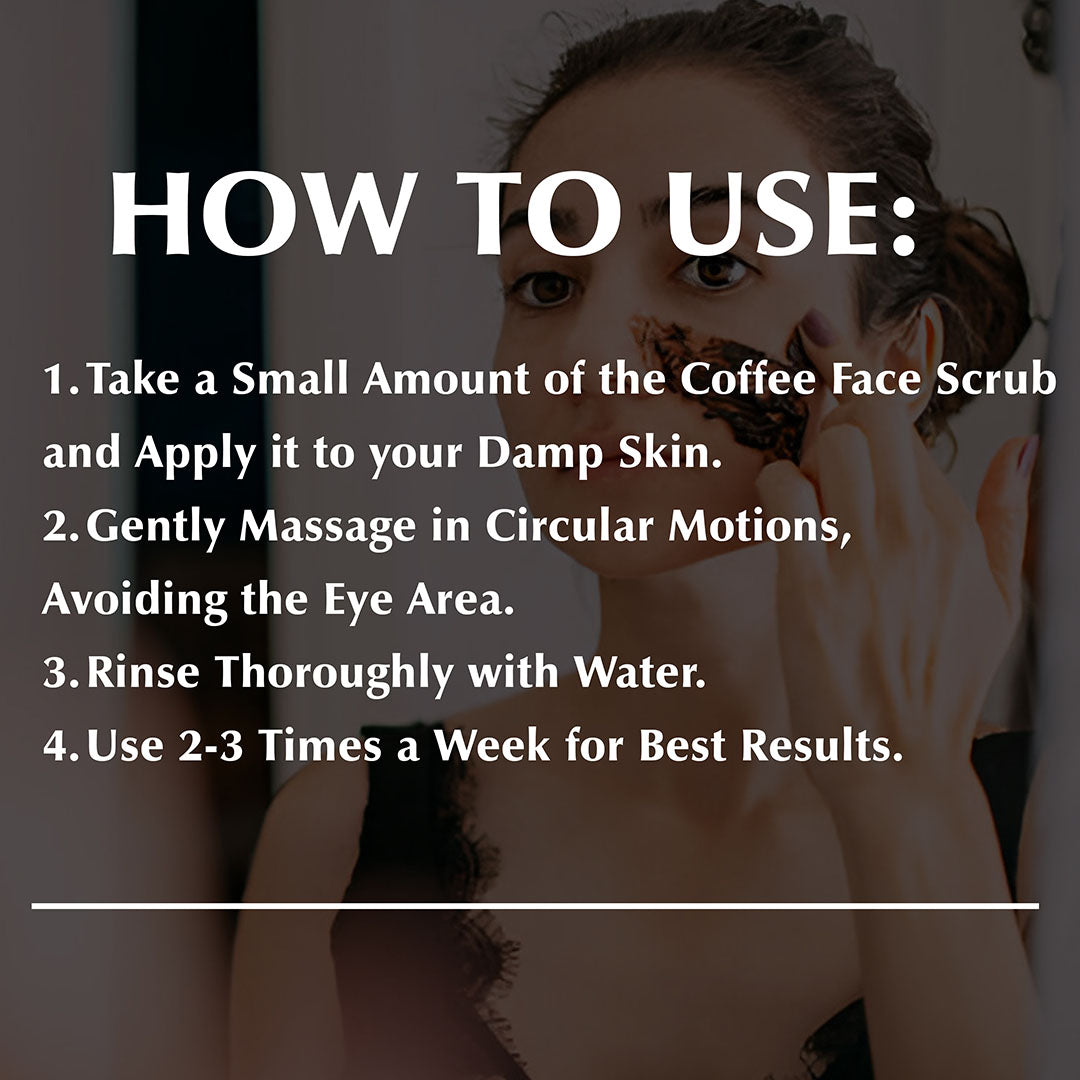 HOW TO USE:

1. Take a Small Amount of the Coffee Face Scrub and Apply it to your Damp Skin.
2. Gently Massage in Circular Motions, Avoiding the Eye Area.
3. Rinse Thoroughly with Water.
4. Use 2-3 Times a Week for Best Results.